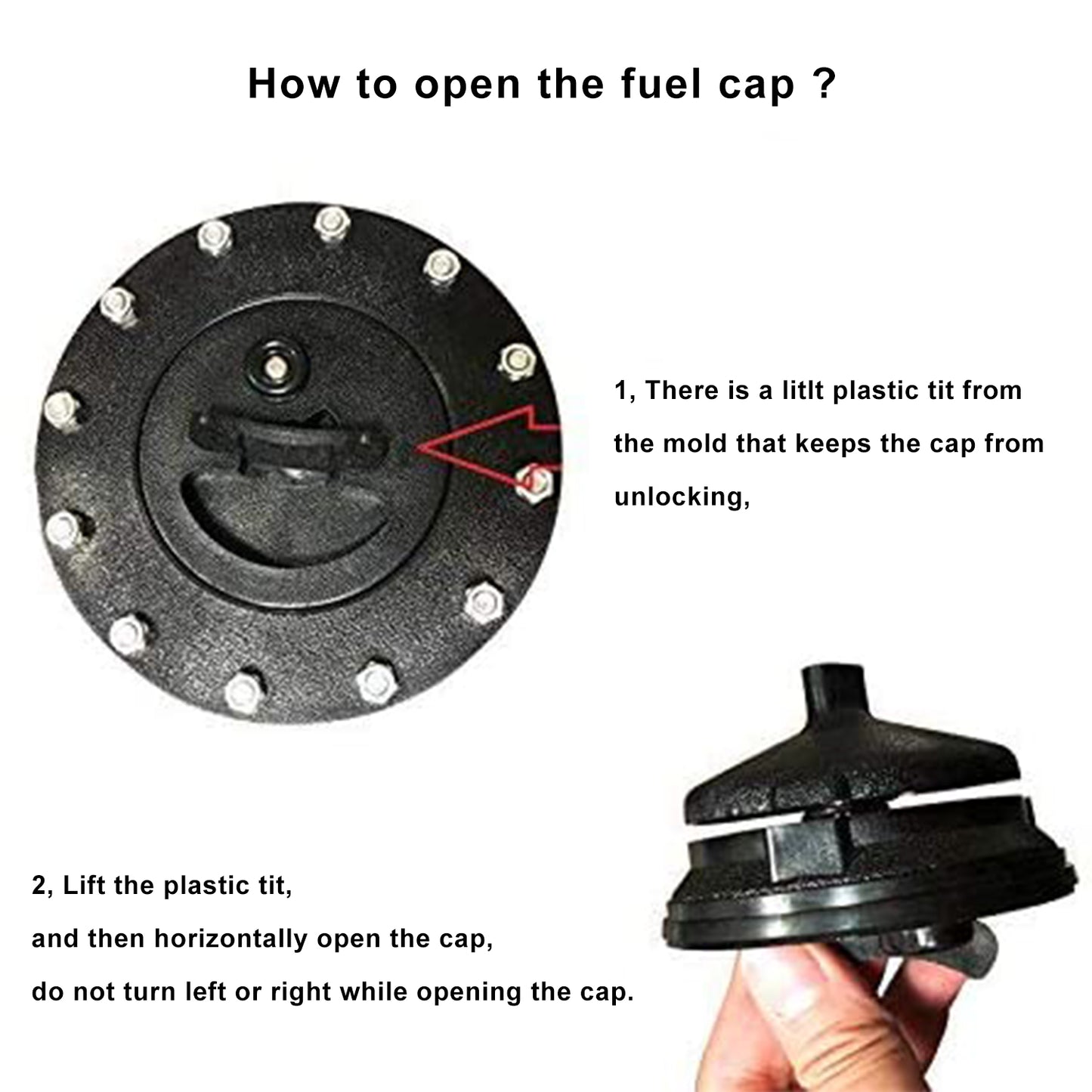 How to open the fuel cap ?

1, There is a litlt plastic tit from the mold that keeps the cap from unlocking,

2, Lift the plastic tit,
and then horizontally open the cap,
do not turn left or right while opening the cap.